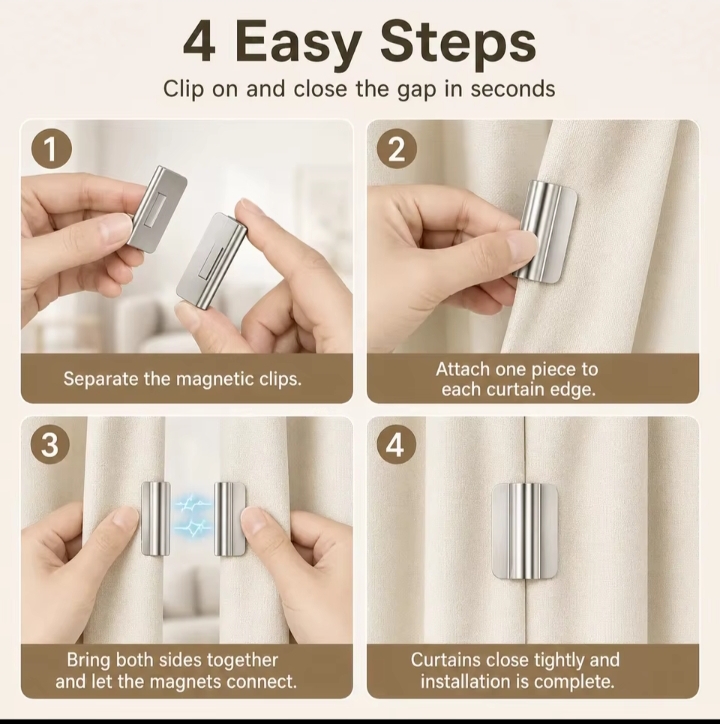 4 Easy Steps

Clip on and close the gap in seconds

1

Separate the magnetic clips.

2

Attach one piece to each curtain edge.

3

Bring both sides together and let the magnets connect.

4

Curtains close tightly and installation is complete.