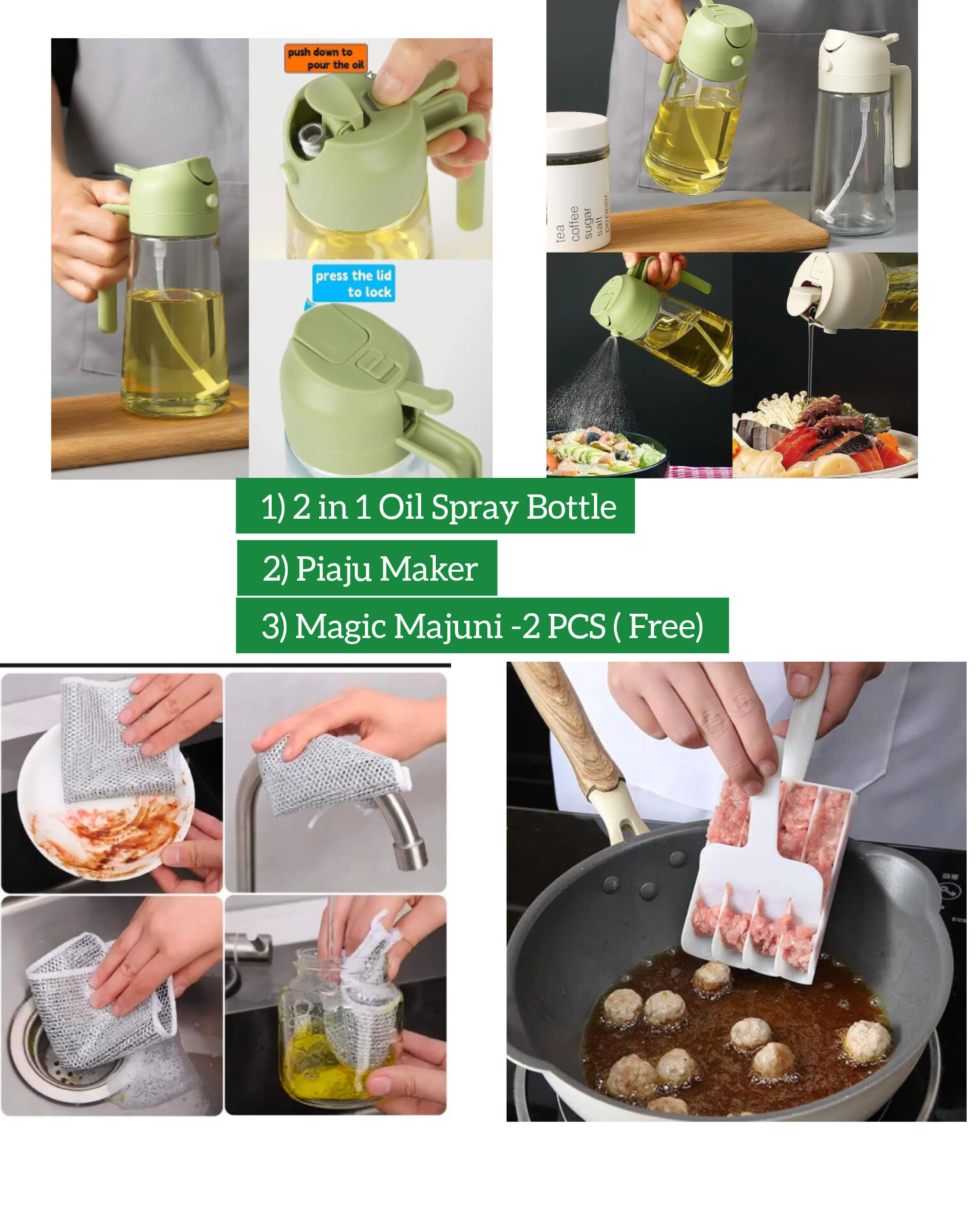 push down to pour the oil

press the lid to lock

tea
coffee
sugar
salt
pepper

1) 2 in 1 Oil Spray Bottle

2) Piaju Maker

3) Magic Majuni -2 PCS ( Free)